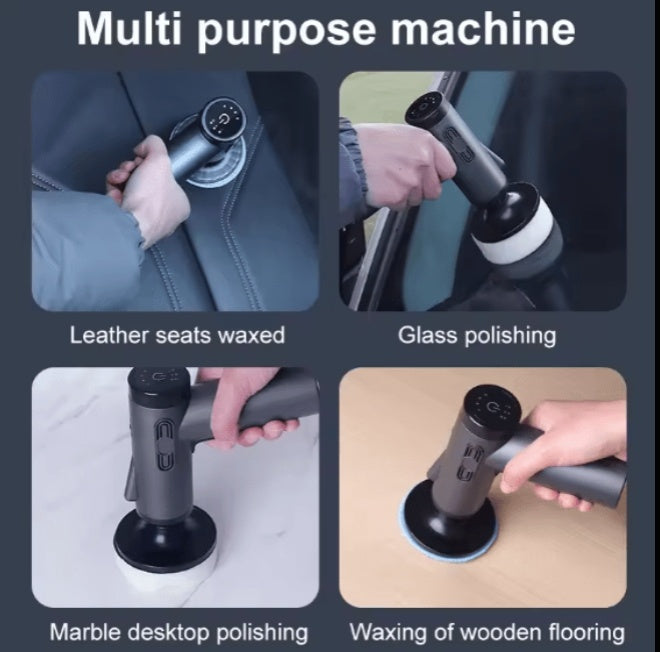 Multi purpose machine

Leather seats waxed

Glass polishing

Marble desktop polishing

Waxing of wooden flooring